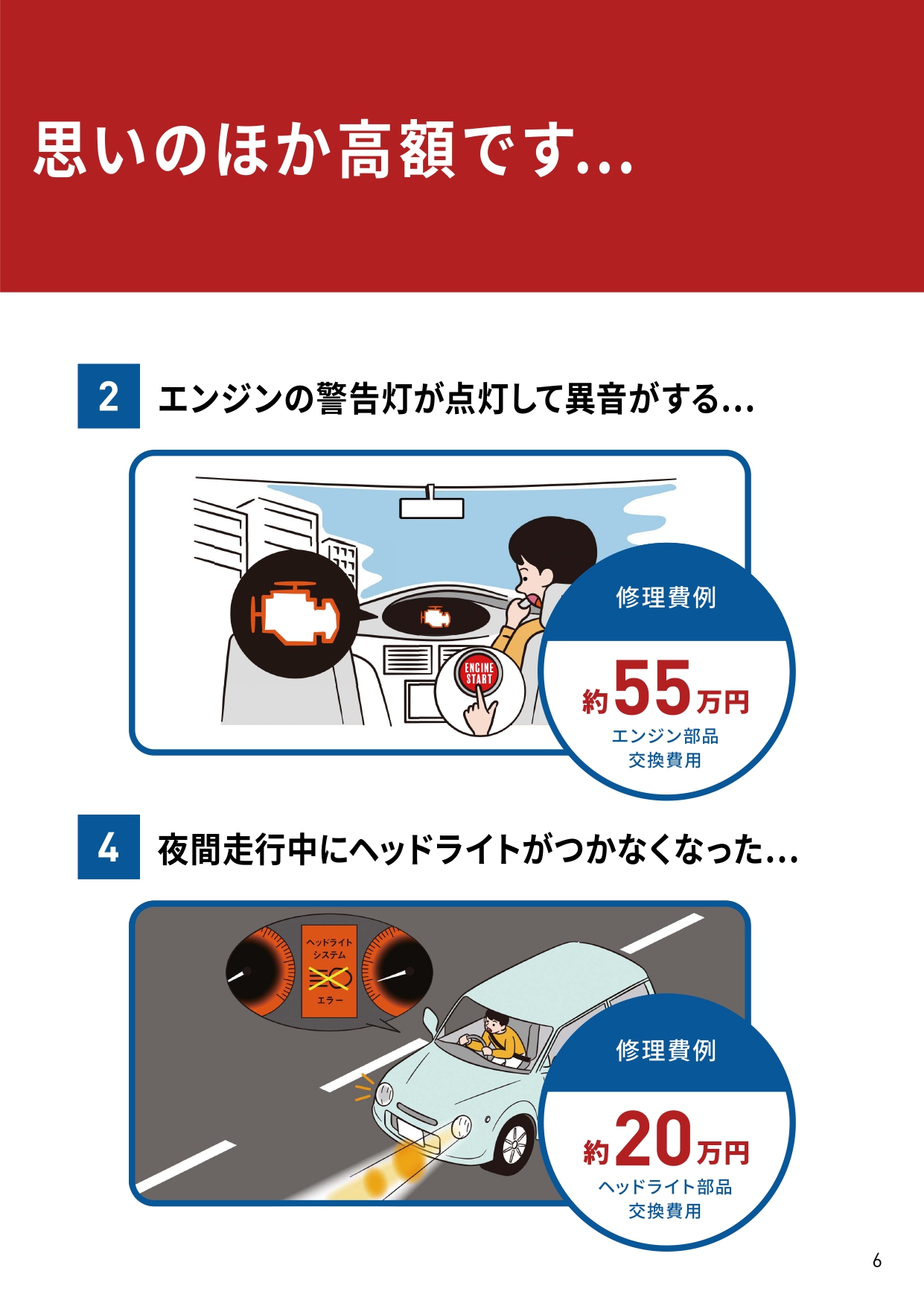 思いのほか高額です...

2 エンジンの警告灯が点灯して異音がする...

ENGINE START

修理費例

約55万円

エンジン部品
交換費用

4 夜間走行中にヘッドライトがつかなくなった...

ヘッドライト
システム
エラー

修理費例

約20万円

ヘッドライト部品
交換費用

6